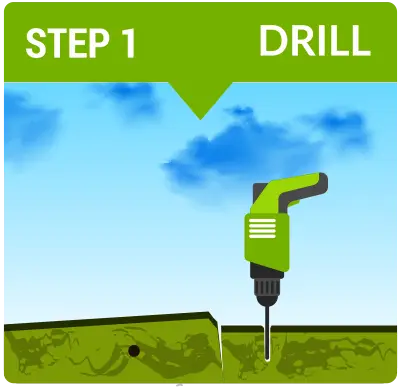 STEP 1 DRILL